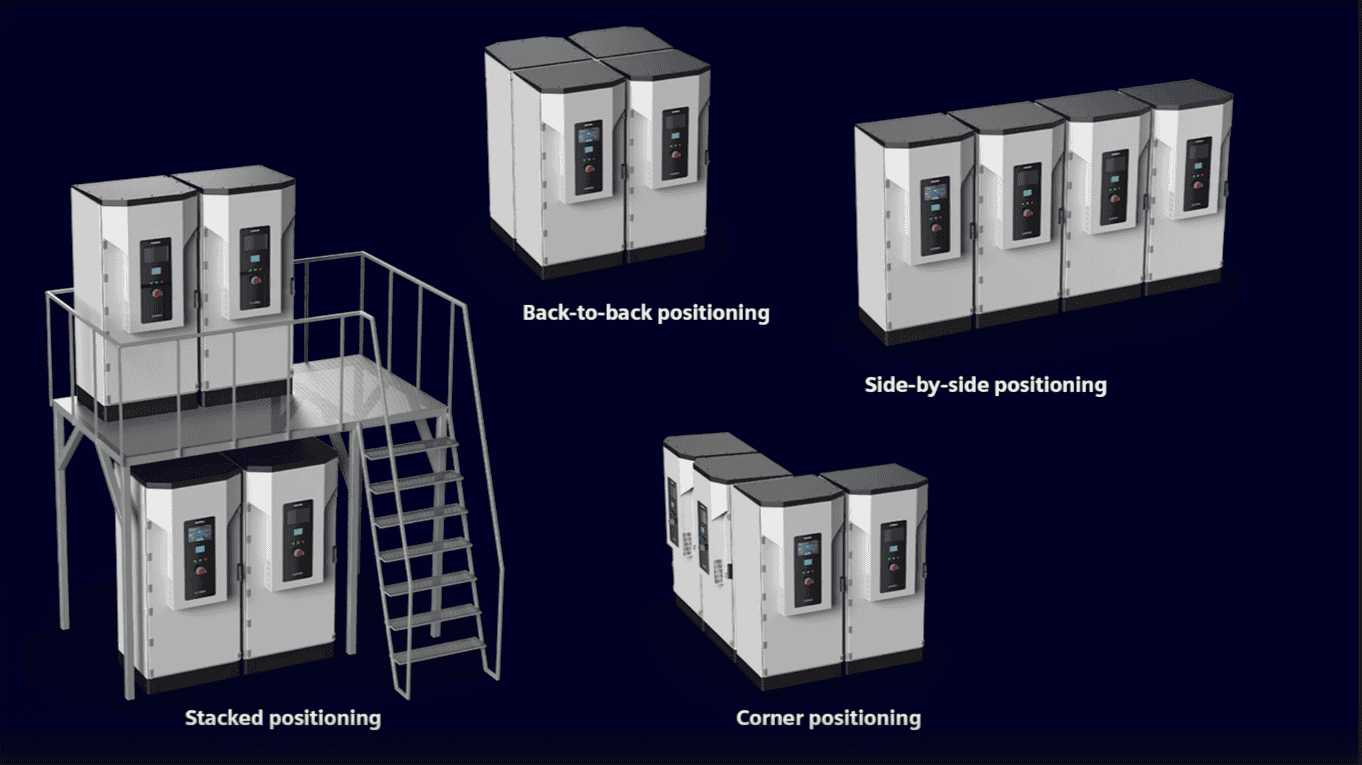 Back-to-back positioning

Side-by-side positioning

Stacked positioning

Corner positioning