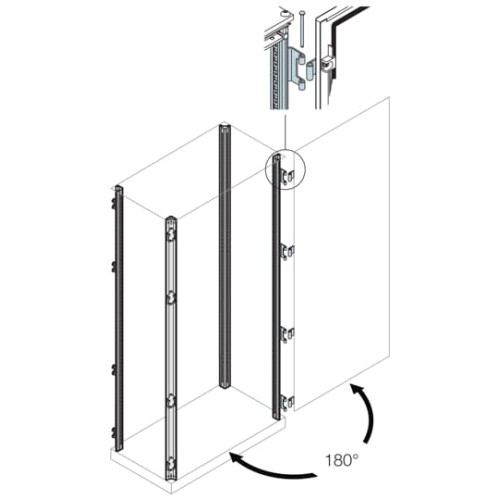 180°