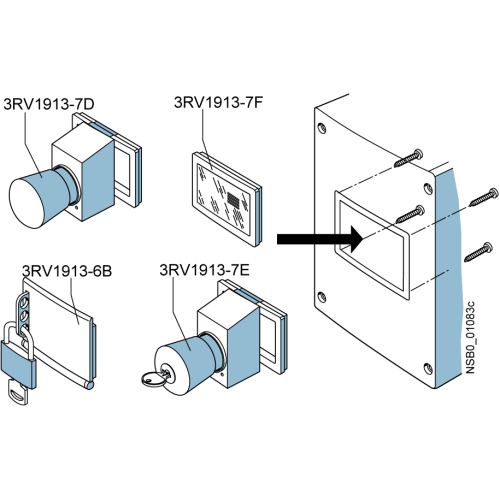 3RV1913-7D

3RV1913-7F

3RV1913-6B

3RV1913-7E

NSB0_01083c