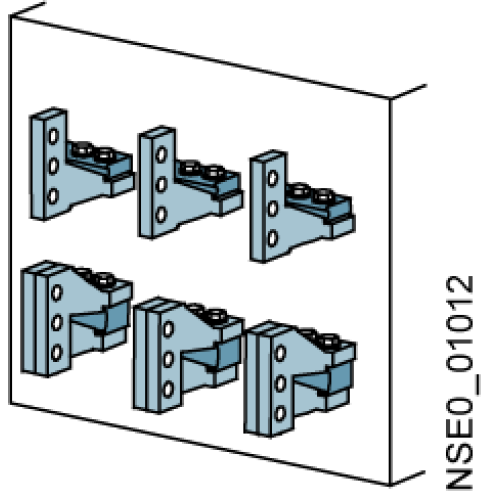 NSE0_01012